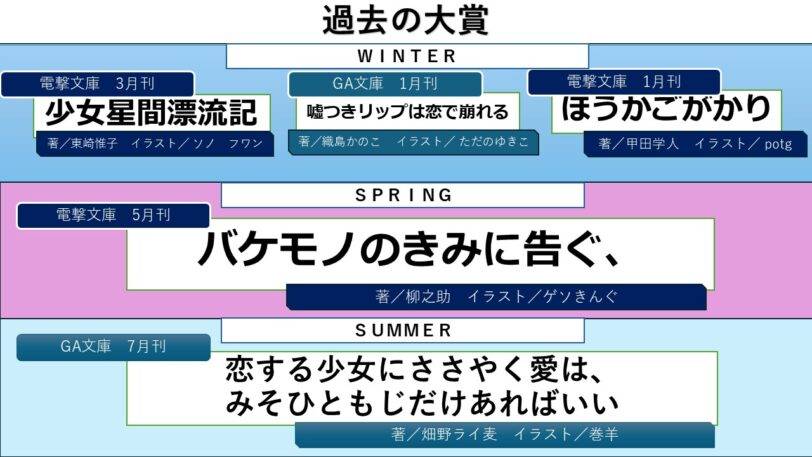 過去の大賞

WINTER

電撃文庫 3月刊
少女星間漂流記
著／東崎惟子 イラスト／ソノ フワン

GA文庫 1月刊
嘘つきリップは恋で崩れる
著／織島かのこ イラスト／ただのゆきこ

電撃文庫 1月刊
ほうかごがかり
著／甲田学人 イラスト／potg

SPRING

電撃文庫 5月刊
バケモノのきみに告ぐ、
著／柳之助 イラスト／ゲソきんぐ

SUMMER

GA文庫 7月刊
恋する少女にささやく愛は、
みそひともじだけあればいい
著／畑野ライ麦 イラスト／巻羊